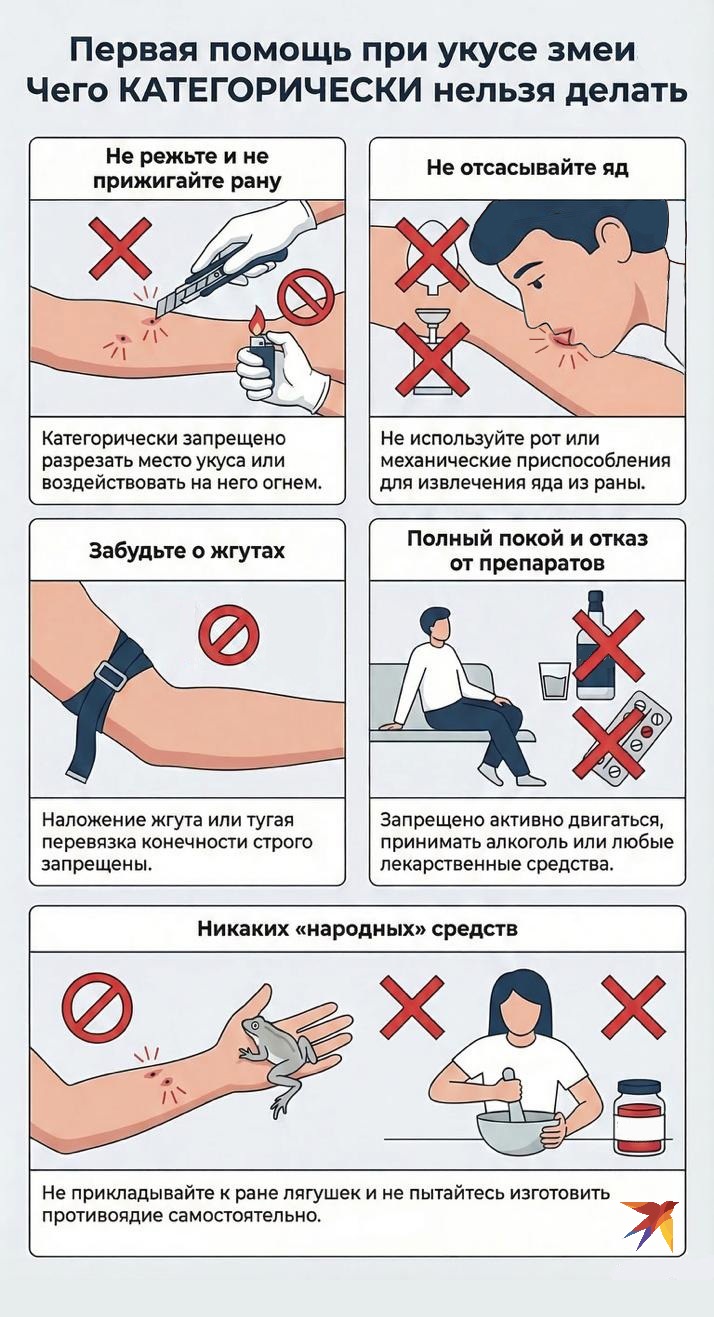 Первая помощь при укусе змеи
Чего КАТЕГОРИЧЕСКИ нельзя делать

Не режьте и не прижигайте рану

Категорически запрещено разрезать место укуса или воздействовать на него огнем.

Не отсасывайте яд

Не используйте рот или механические приспособления для извлечения яда из раны.

Забудьте о жгутах

Наложение жгута или тугая перевязка конечности строго запрещены.

Полный покой и отказ от препаратов

Запрещено активно двигаться, принимать алкоголь или любые лекарственные средства.

Никаких «народных» средств

Не прикладывайте к ране лягушек и не пытайтесь изготовить противоядие самостоятельно.